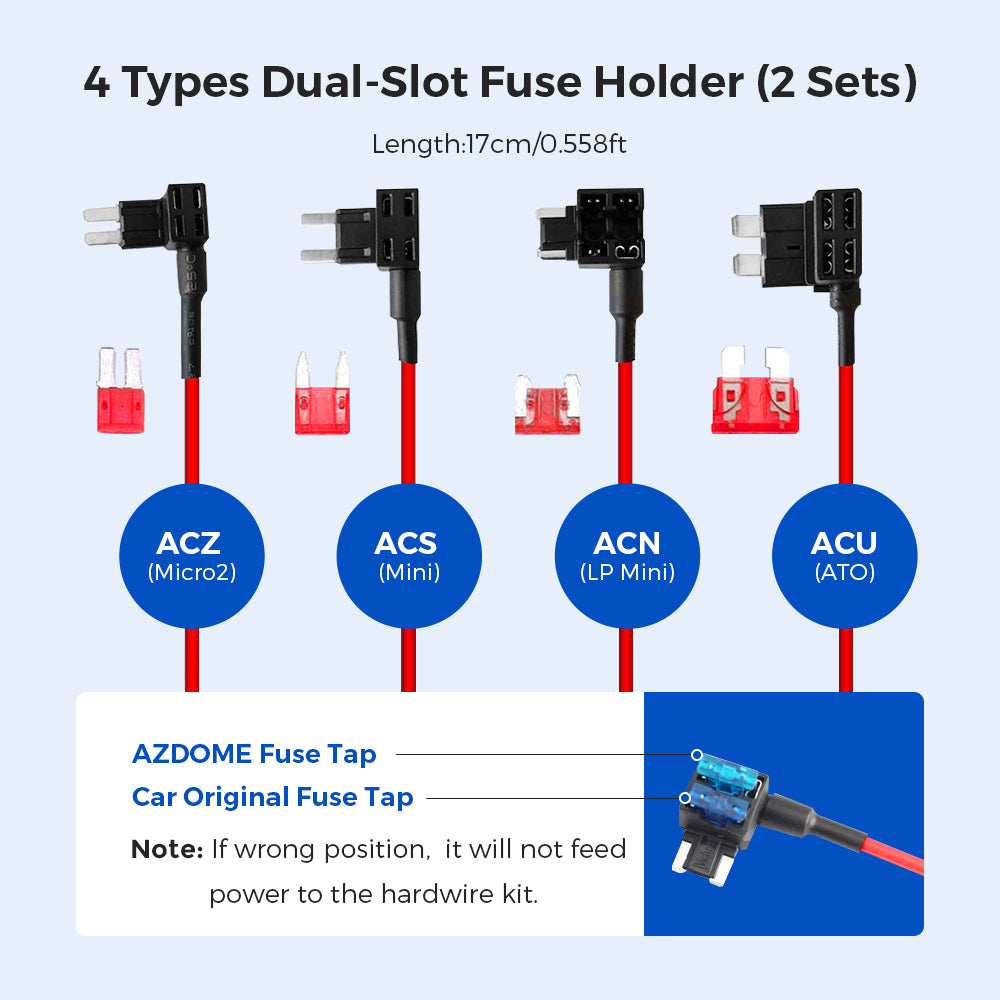 4 Types Dual-Slot Fuse Holder (2 Sets)

Length:17cm/0.558ft

ACZ
(Micro2)

ACS
(Mini)

ACN
(LP Mini)

ACU
(ATO)

AZDOME Fuse Tap

Car Original Fuse Tap

Note: If wrong position, it will not feed power to the hardwire kit.