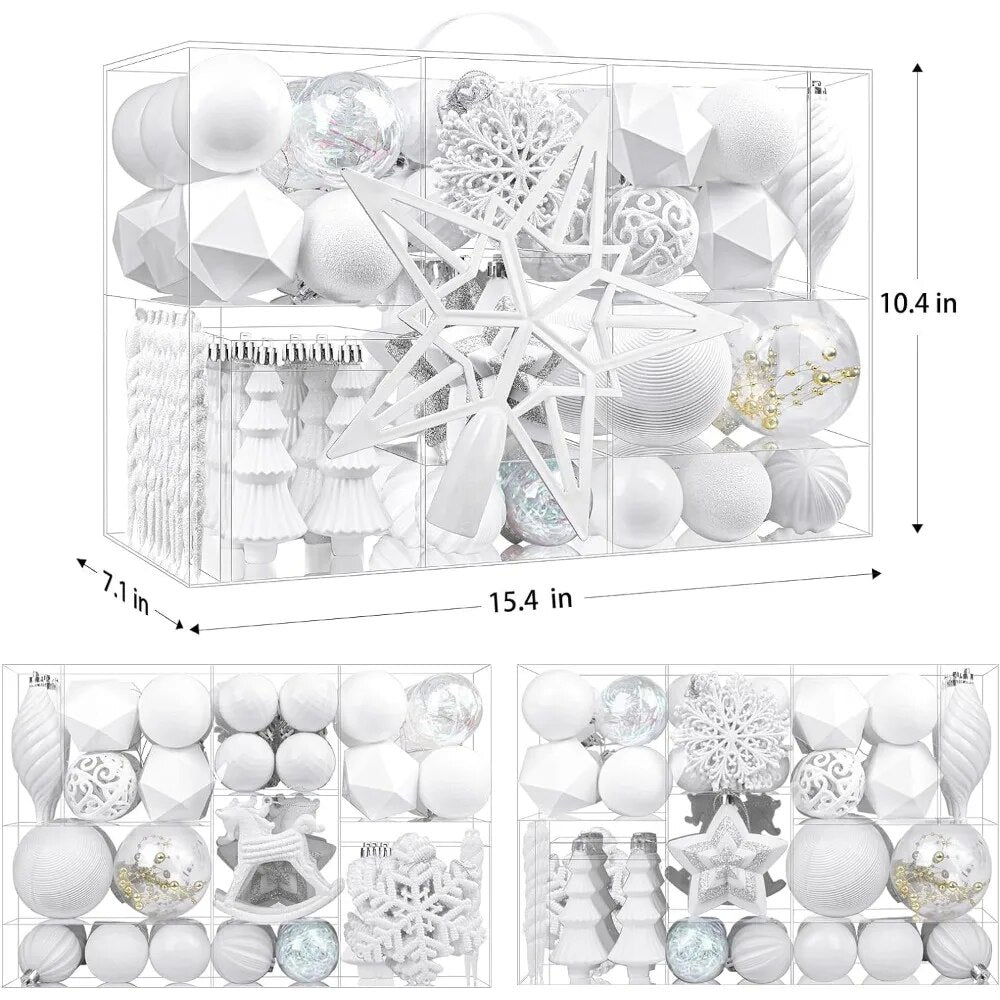 10.4 in

7.1 in

15.4 in