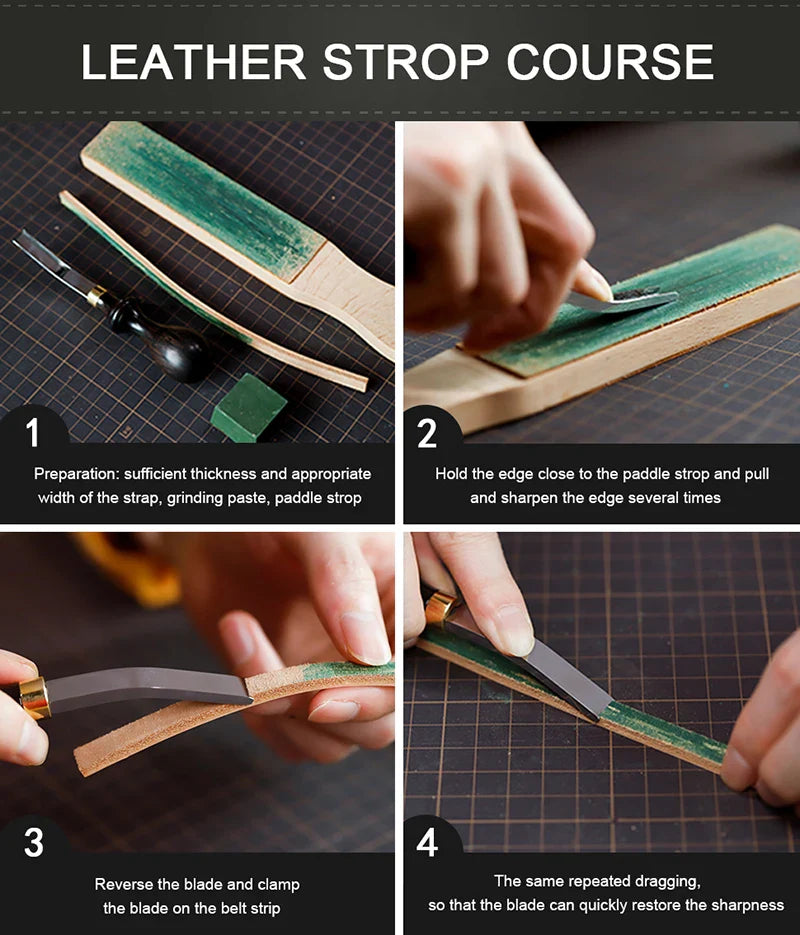 LEATHER STROP COURSE

1

Preparation: sufficient thickness and appropriate width of the strap, grinding paste, paddle strop

2

Hold the edge close to the paddle strop and pull and sharpen the edge several times

3

Reverse the blade and clamp the blade on the belt strip

4

The same repeated dragging, so that the blade can quickly restore the sharpness