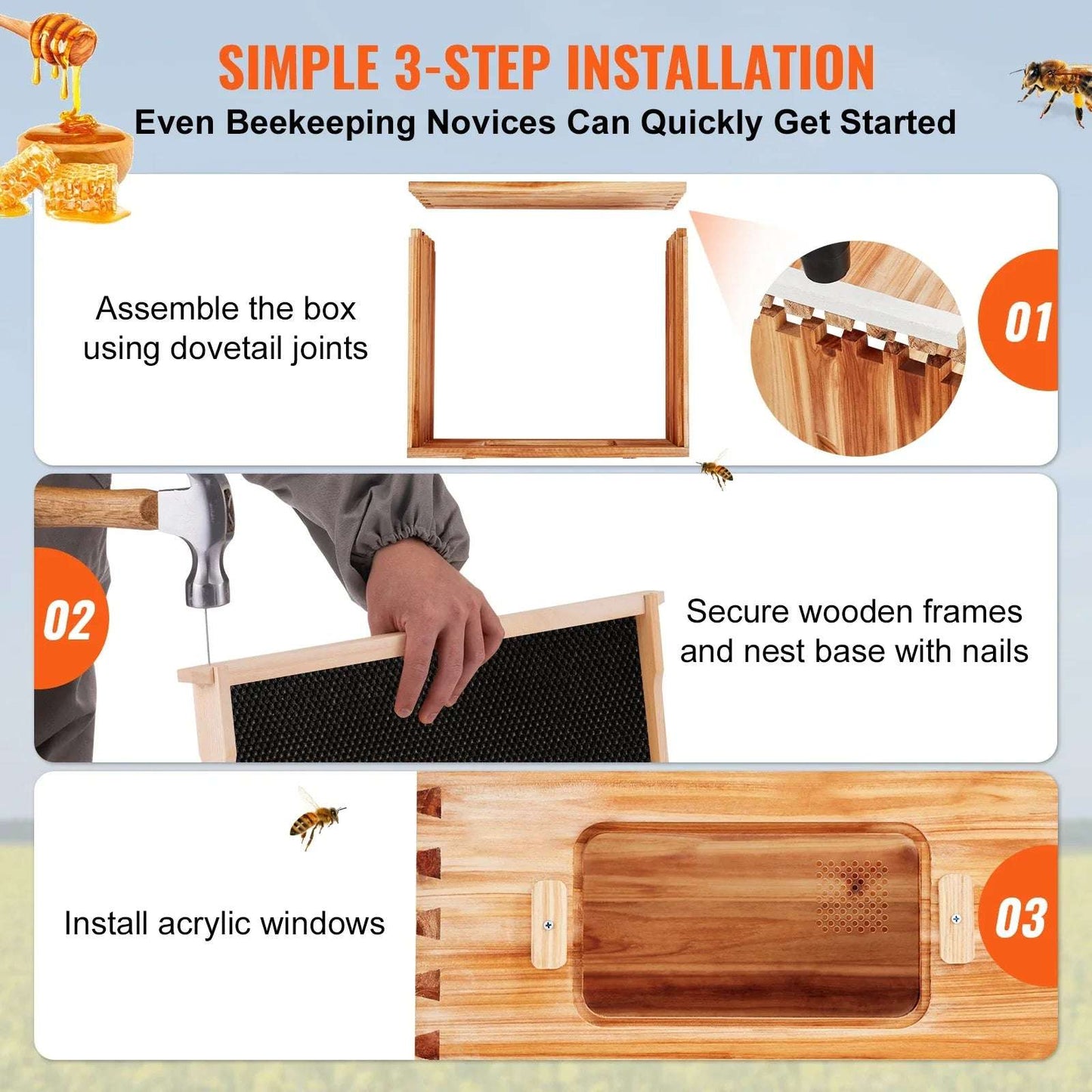 SIMPLE 3-STEP INSTALLATION

Even Beekeeping Novices Can Quickly Get Started

Assemble the box using dovetail joints

01

02

Secure wooden frames and nest base with nails

Install acrylic windows

03