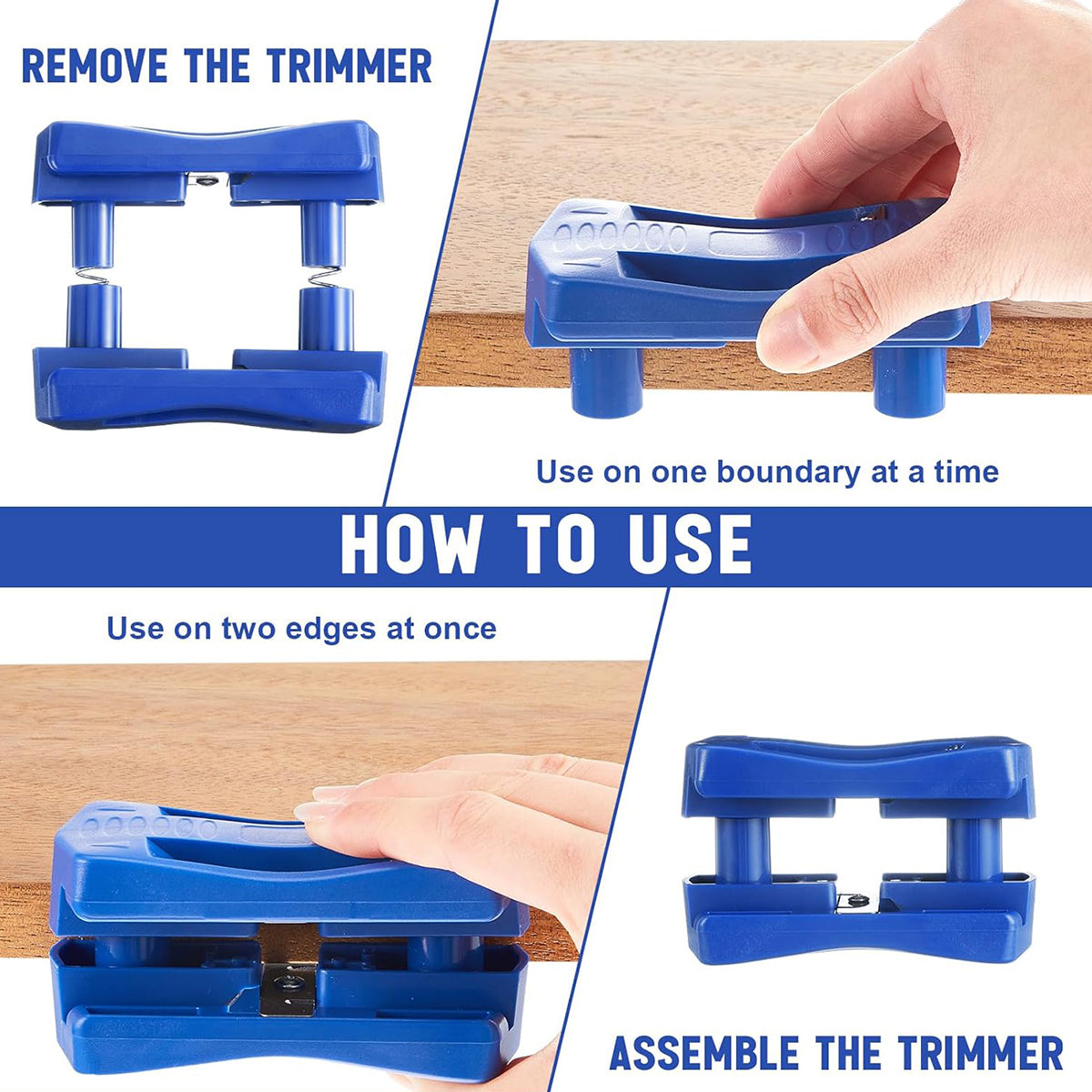 REMOVE THE TRIMMER

Use on one boundary at a time

HOW TO USE

Use on two edges at once

ASSEMBLE THE TRIMMER