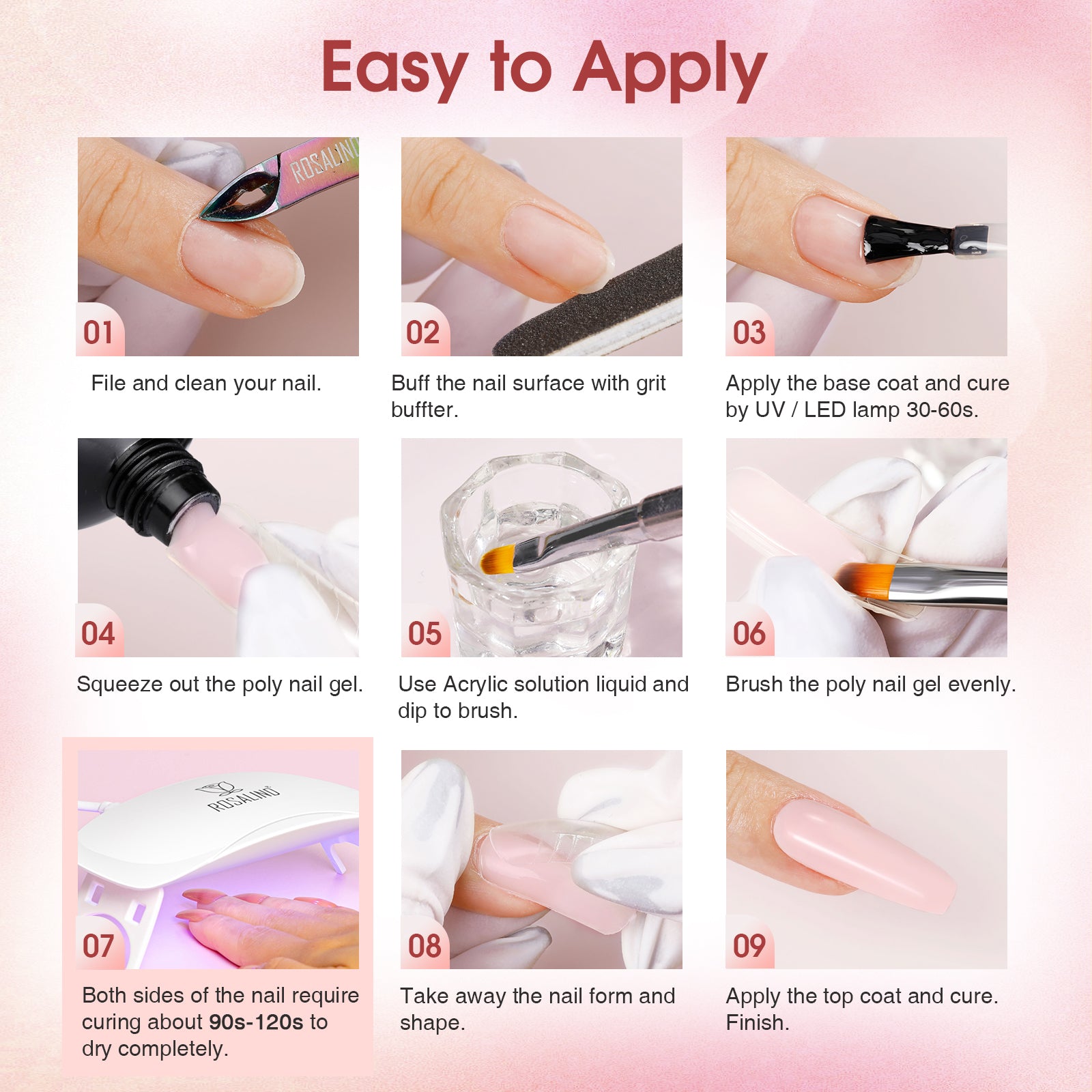 Easy to Apply

ROSALIND

01

File and clean your nail.

02

Buff the nail surface with grit buffter.

03

Apply the base coat and cure by UV / LED lamp 30-60s.

04

Squeeze out the poly nail gel.

05

Use Acrylic solution liquid and dip to brush.

06

Brush the poly nail gel evenly.

ROSALIND

07

Both sides of the nail require curing about 90s-120s to dry completely.

08

Take away the nail form and shape.

09

Apply the top coat and cure. Finish.