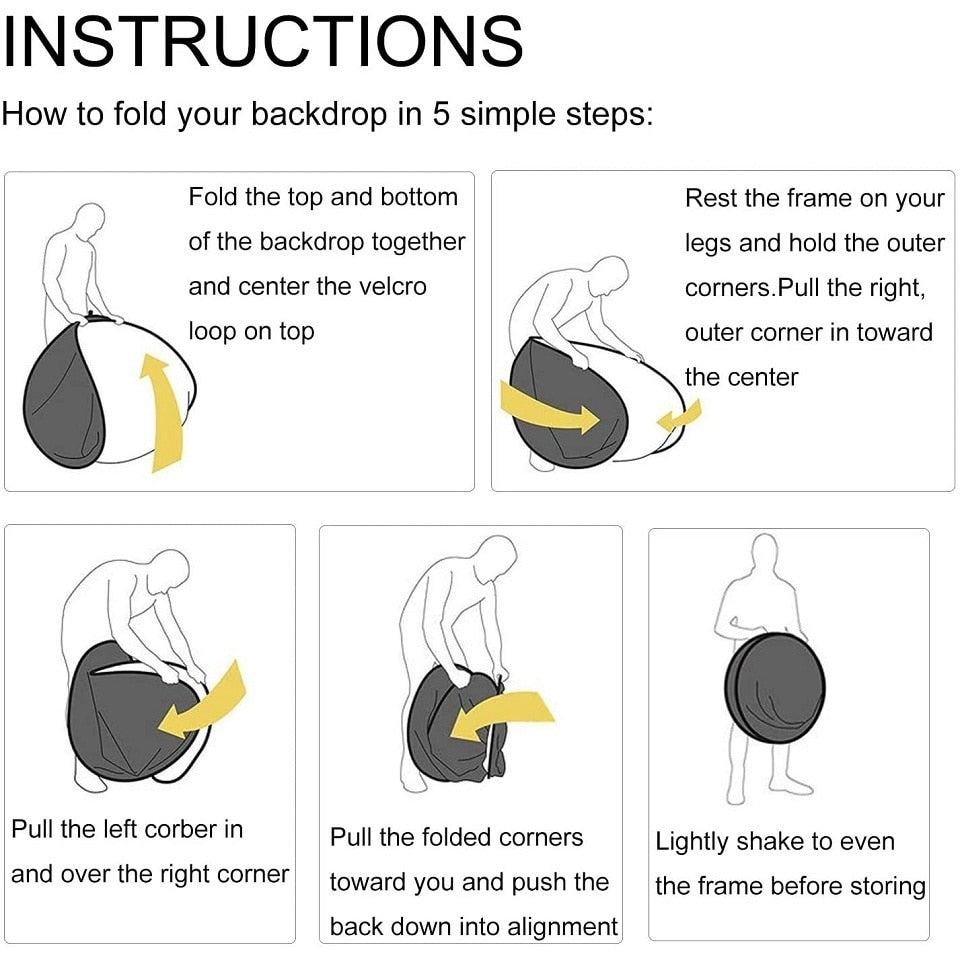 INSTRUCTIONS

How to fold your backdrop in 5 simple steps:

Fold the top and bottom of the backdrop together and center the velcro loop on top

Rest the frame on your legs and hold the outer corners.Pull the right, outer corner in toward the center

Pull the left corber in and over the right corner

Pull the folded corners toward you and push the back down into alignment

Lightly shake to even the frame before storing