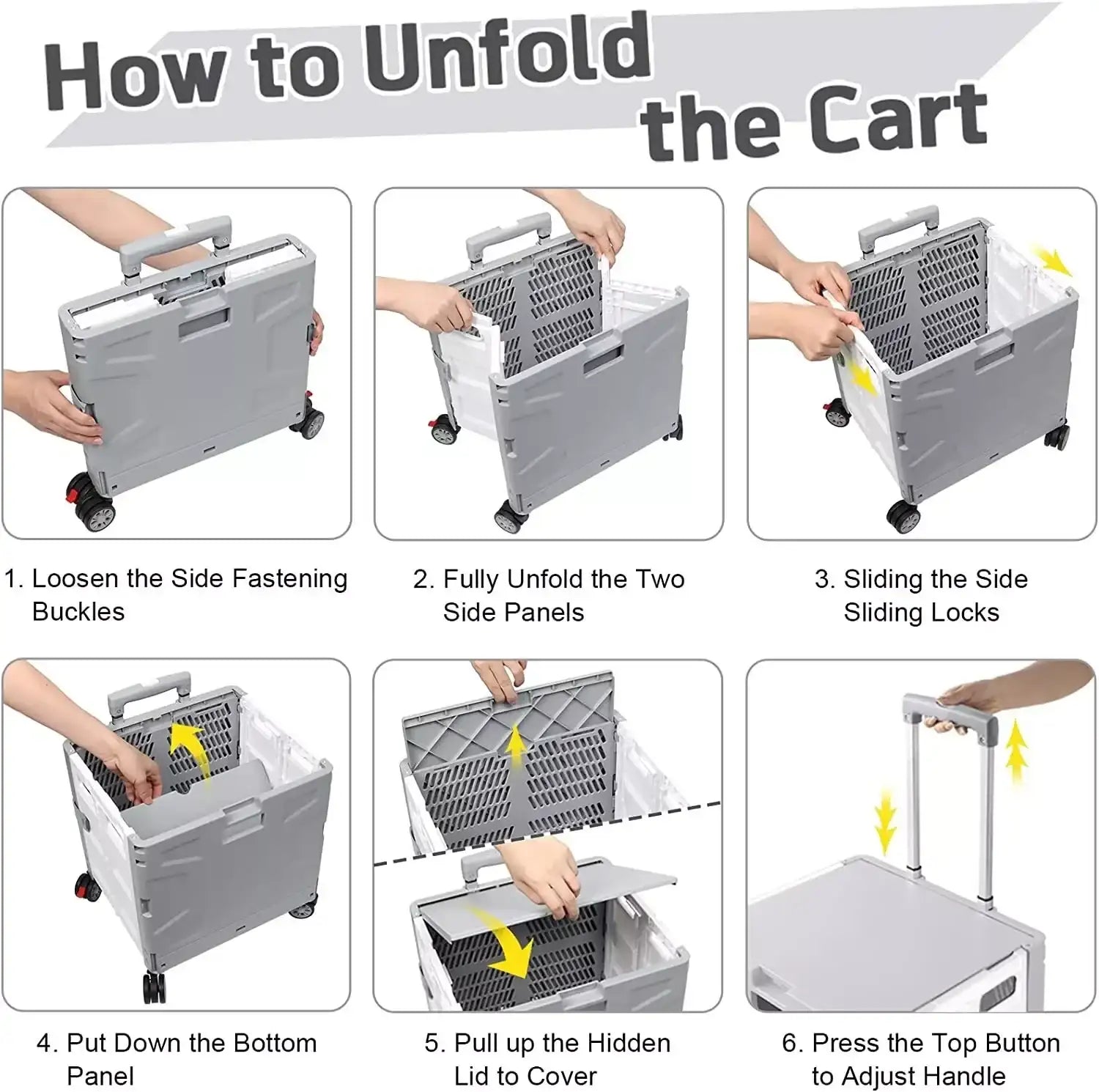 How to Unfold the Cart

1. Loosen the Side Fastening Buckles

2. Fully Unfold the Two Side Panels

3. Sliding the Side Sliding Locks

4. Put Down the Bottom Panel

5. Pull up the Hidden Lid to Cover

6. Press the Top Button to Adjust Handle