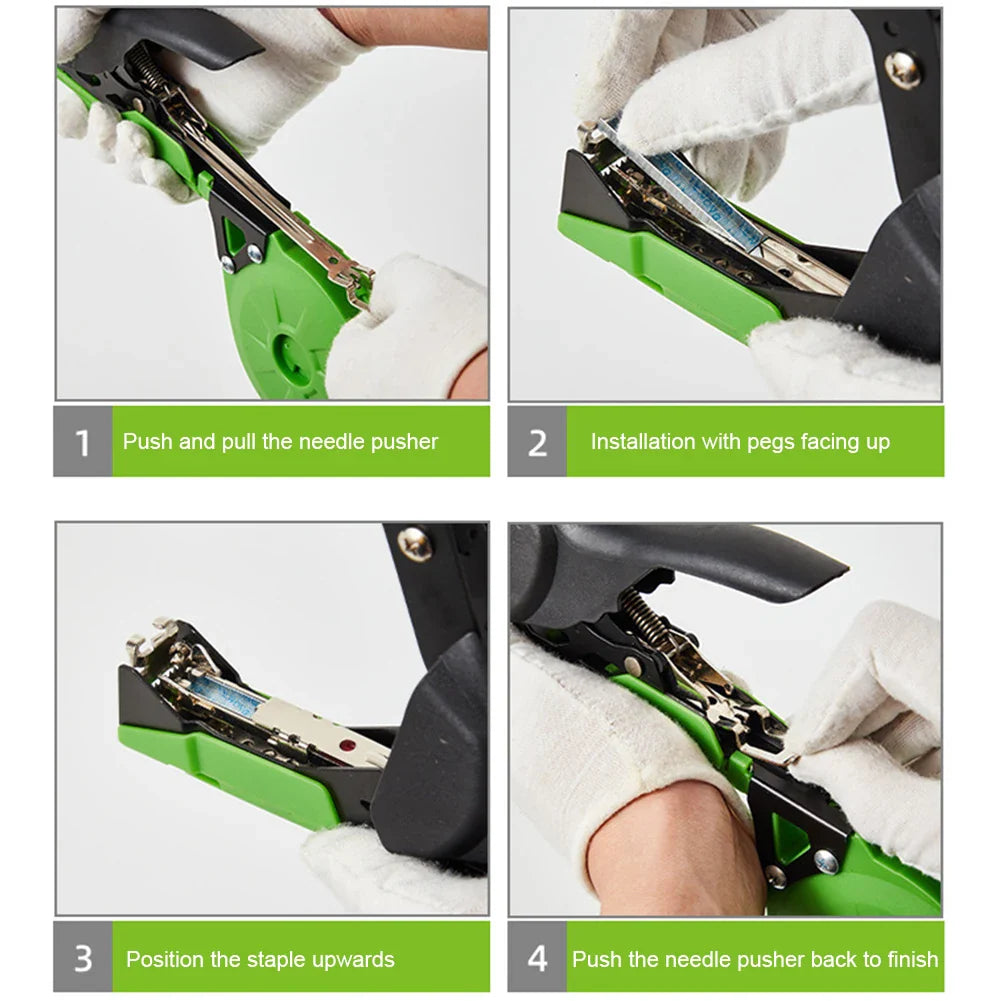 1 Push and pull the needle pusher

2 Installation with pegs facing up

3 Position the staple upwards

4 Push the needle pusher back to finish