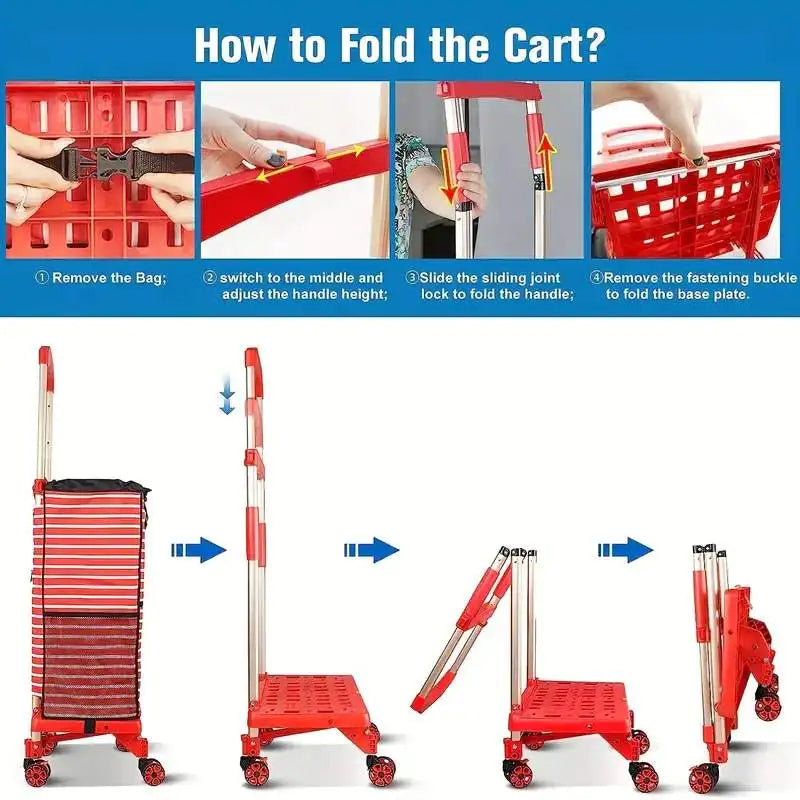 How to Fold the Cart?

① Remove the Bag;

② switch to the middle and adjust the handle height;

③Slide the sliding joint lock to fold the handle;

④Remove the fastening buckle to fold the base plate.