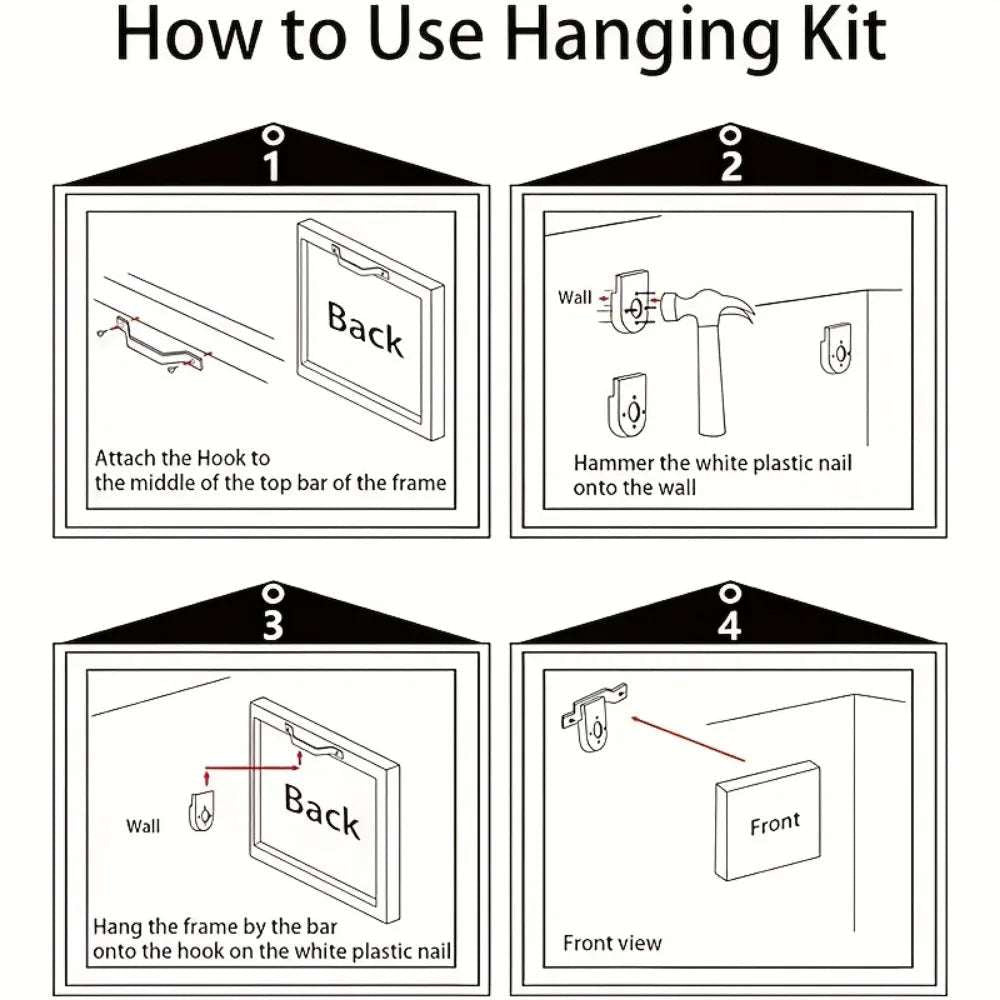 How to Use Hanging Kit

1

Back

Attach the Hook to the middle of the top bar of the frame

2

Wall

Hammer the white plastic nail onto the wall

3

Wall

Back

Hang the frame by the bar onto the hook on the white plastic nail

4

Front

Front view