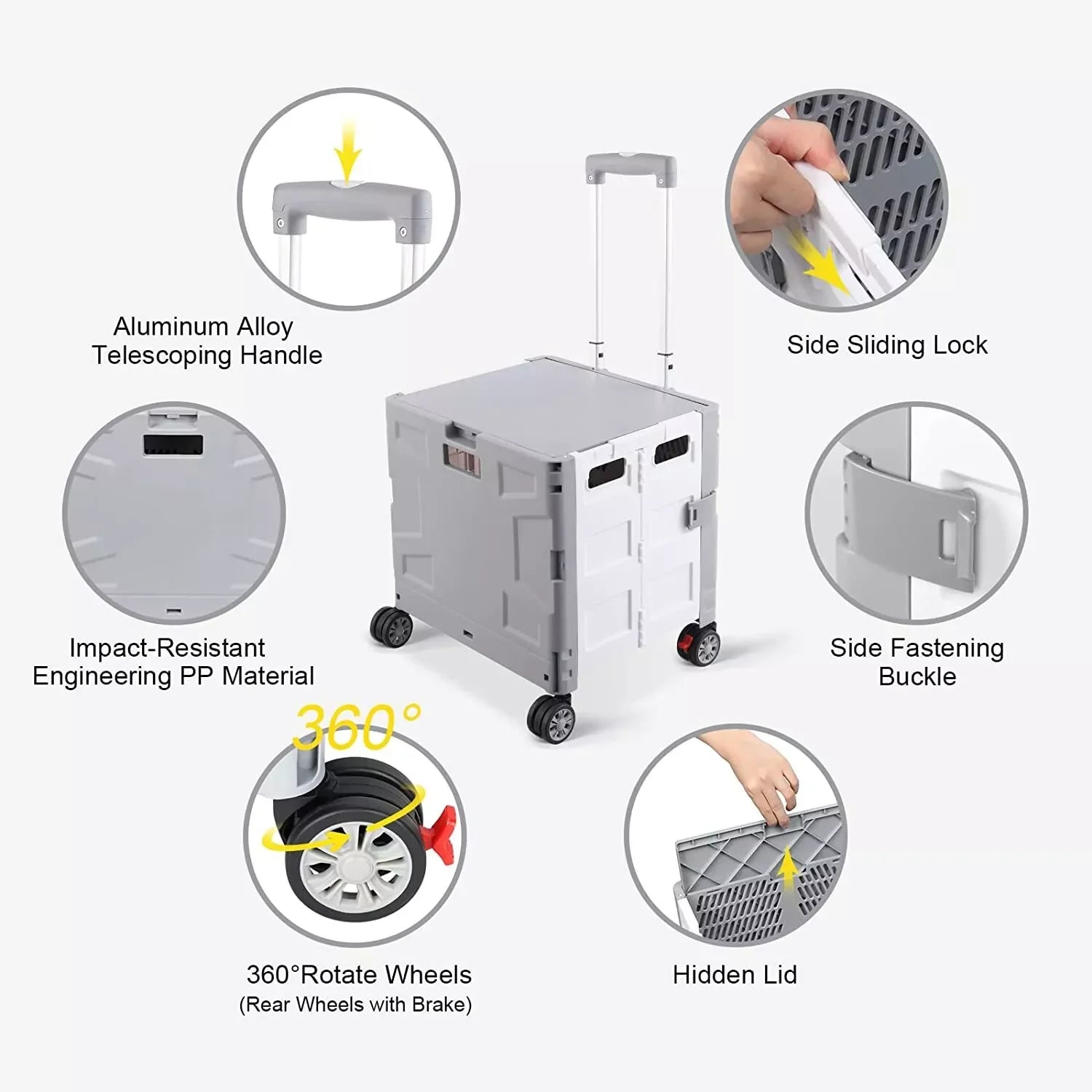 Aluminum Alloy
Telescoping Handle

Side Sliding Lock

Impact-Resistant
Engineering PP Material

Side Fastening
Buckle

360°

360°Rotate Wheels
(Rear Wheels with Brake)

Hidden Lid