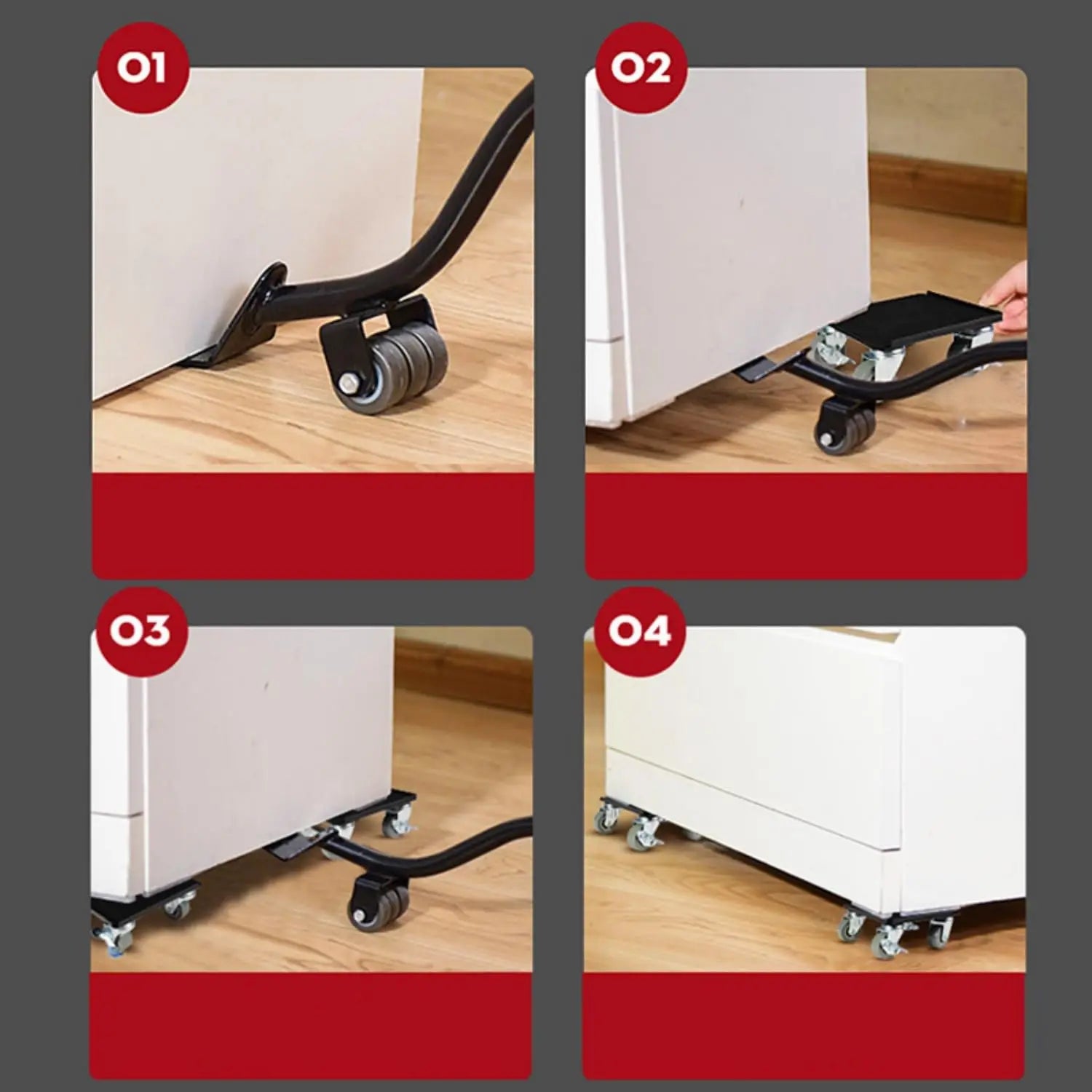 01

02

03

04