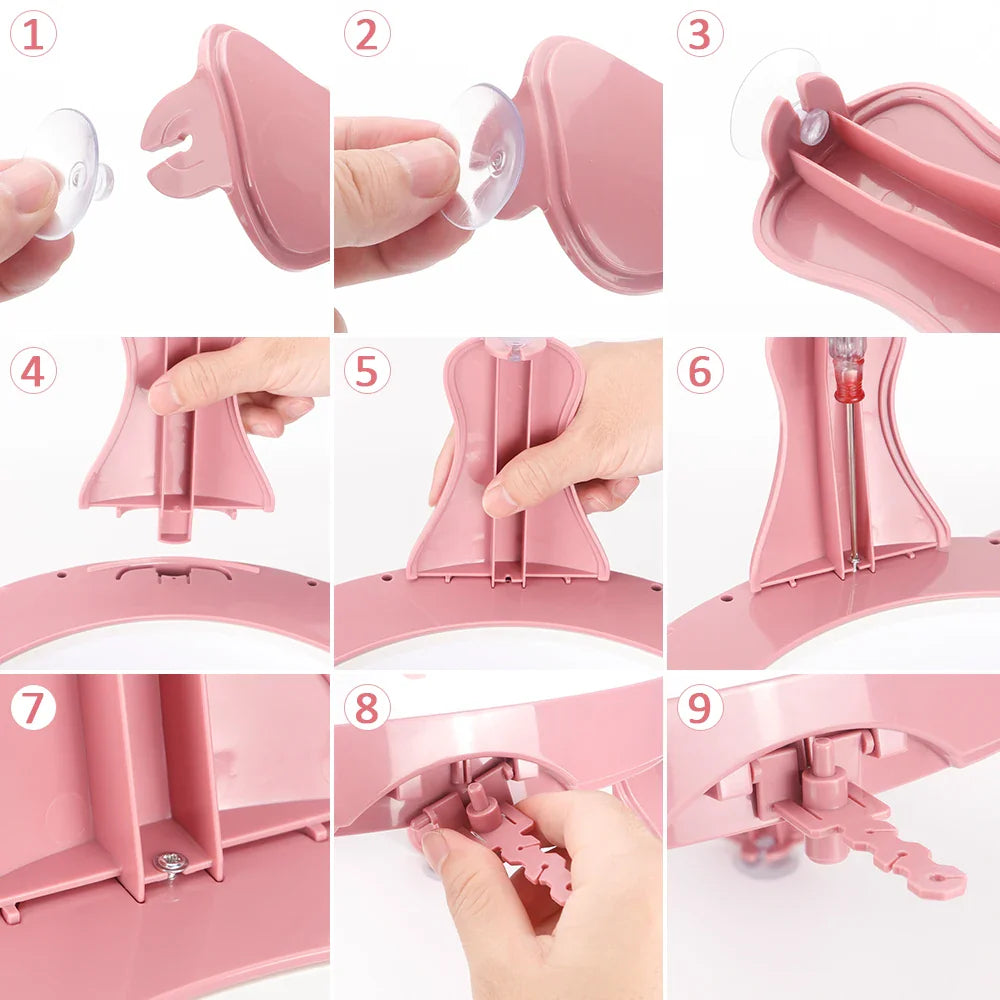 1
2
3
4
5
6
7
8
9