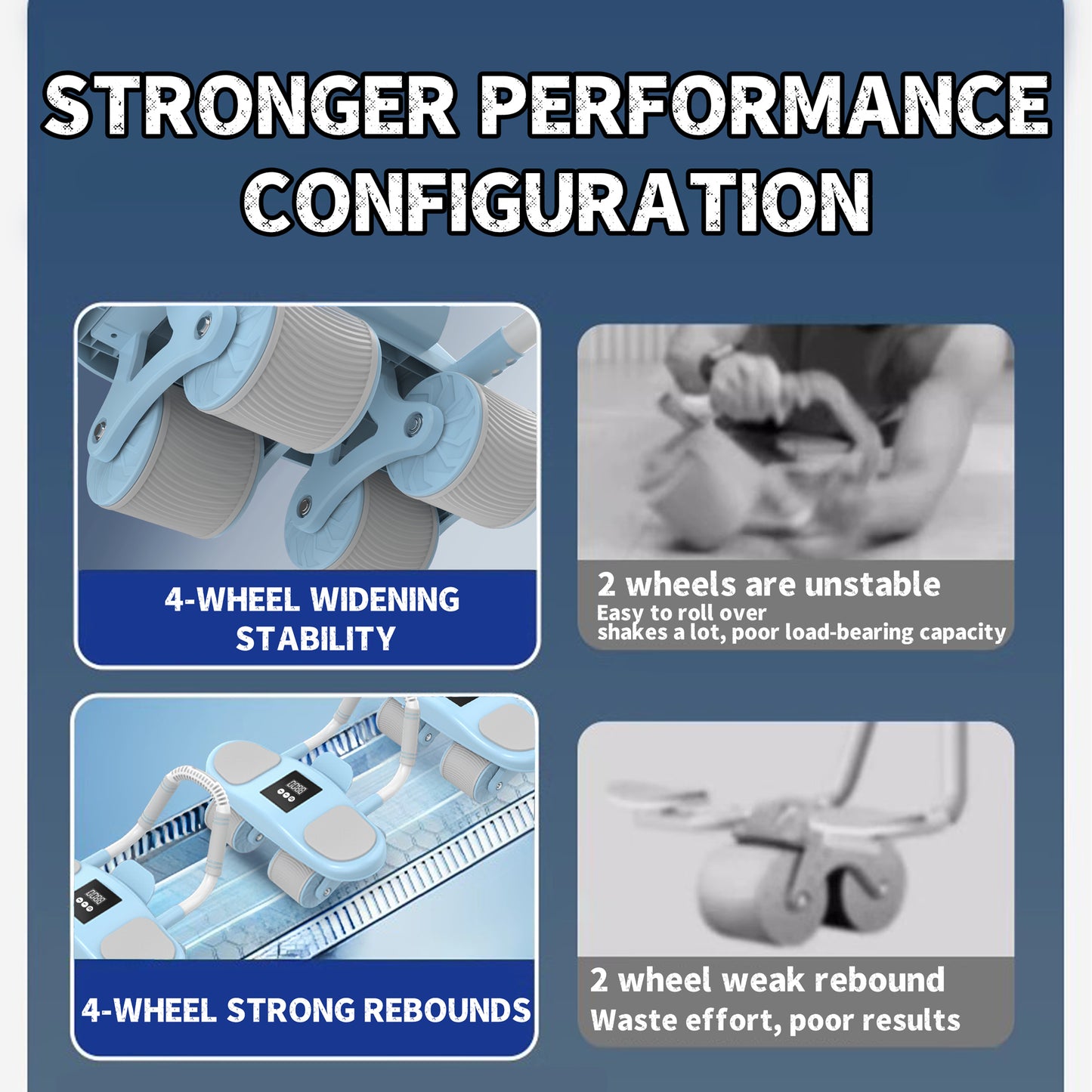 STRONGER PERFORMANCE CONFIGURATION

4-WHEEL WIDENING STABILITY

2 wheels are unstable
Easy to roll over
shakes a lot, poor load-bearing capacity

4-WHEEL STRONG REBOUNDS

2 wheel weak rebound
Waste effort, poor results