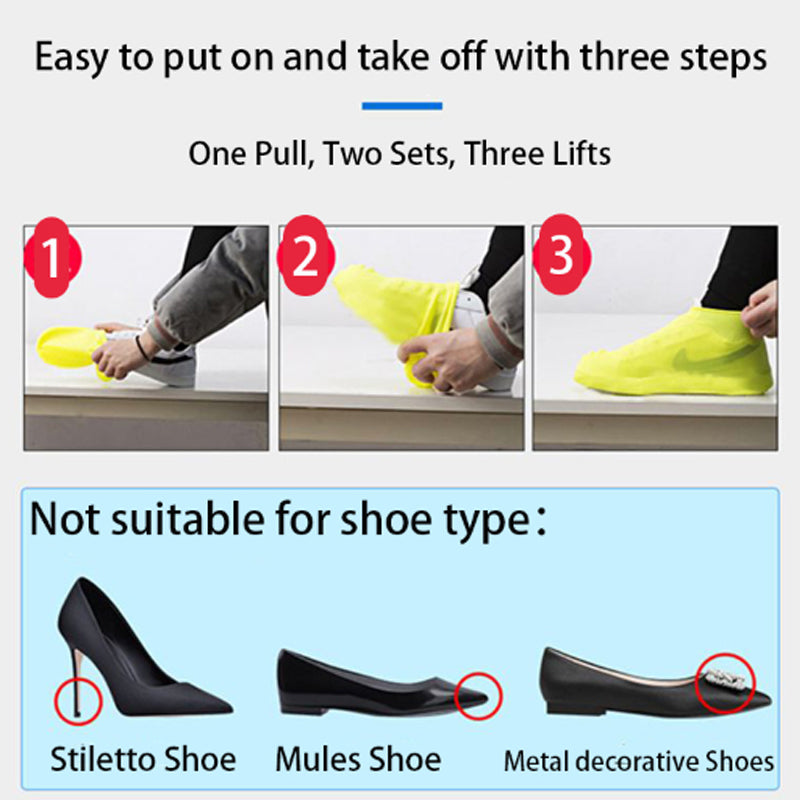 Easy to put on and take off with three steps

One Pull, Two Sets, Three Lifts

1

2

3

Not suitable for shoe type：

Stiletto Shoe

Mules Shoe

Metal decorative Shoes