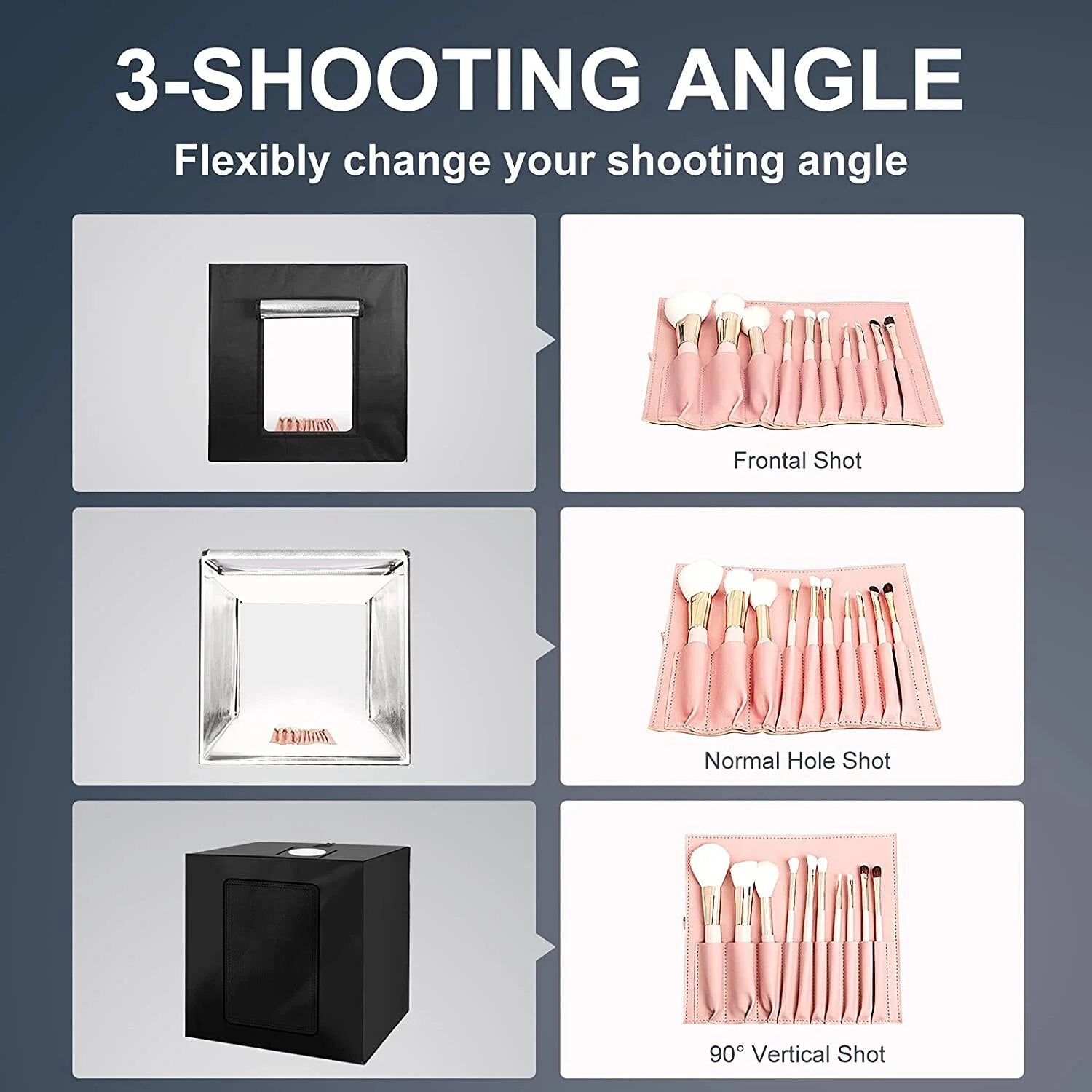 3-SHOOTING ANGLE

Flexibly change your shooting angle

Frontal Shot

Normal Hole Shot

90° Vertical Shot